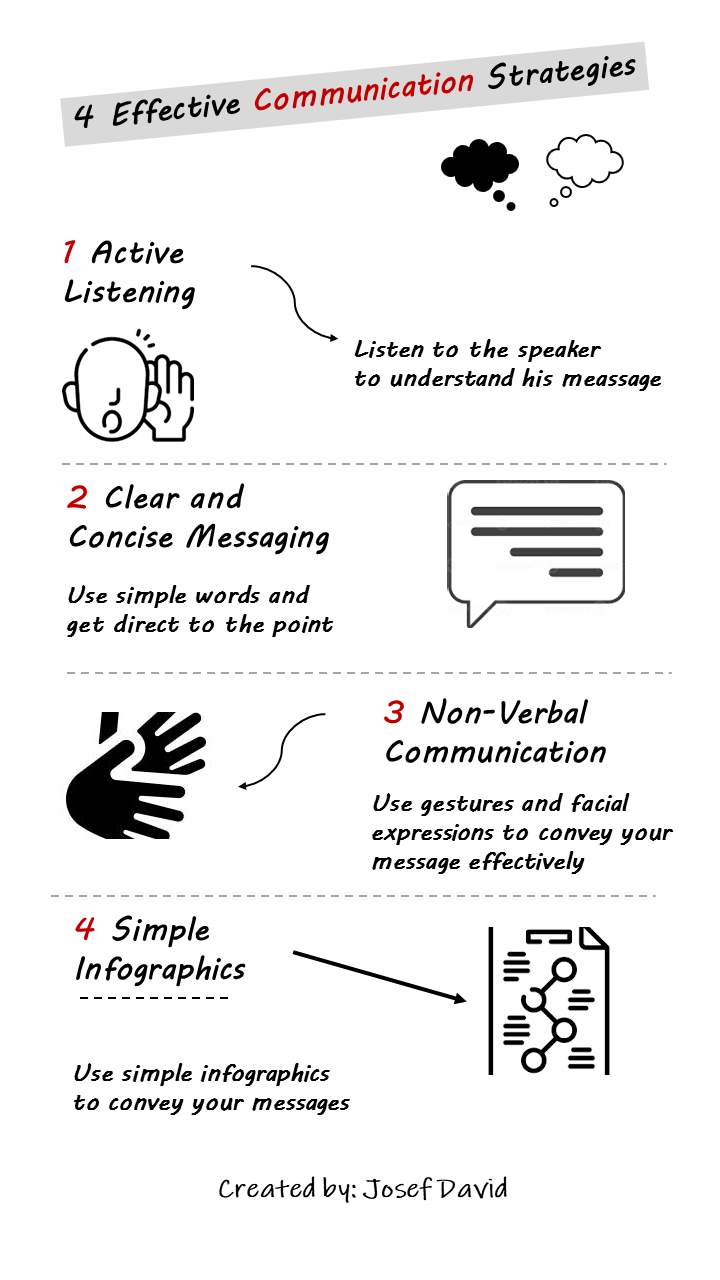 4 Effective Communication Strategies

1 Active Listening

Listen to the speaker to understand his meassage

2 Clear and Concise Messaging

Use simple words and get direct to the point

3 Non-Verbal Communication

Use gestures and facial expressions to convey your message effectively

4 Simple Infographics

Use simple infographics to convey your messages

Created by: Josef David